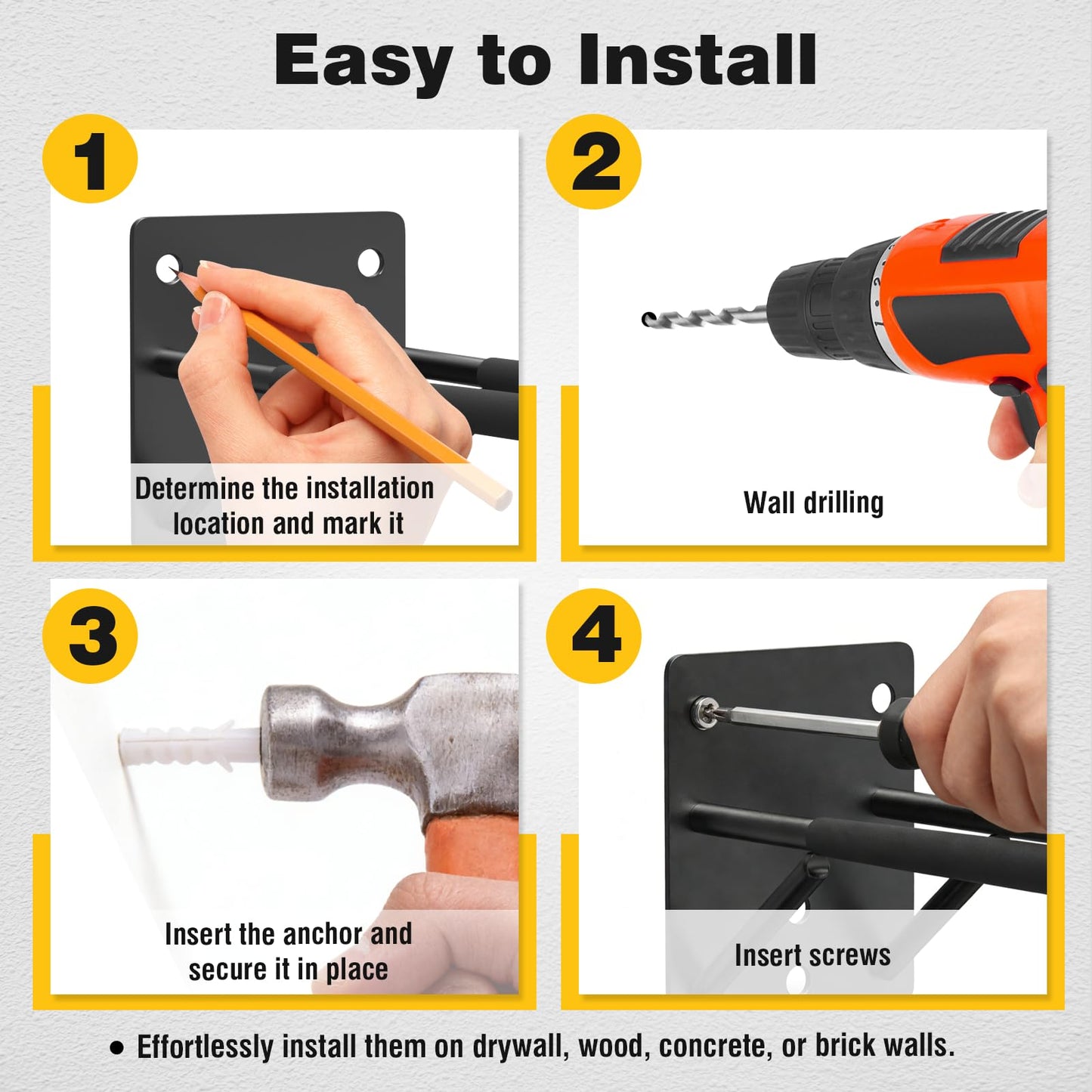 Easy to Install

1

Determine the installation location and mark it

2

Wall drilling

3

Insert the anchor and secure it in place

4

Insert screws

• Effortlessly install them on drywall, wood, concrete, or brick walls.