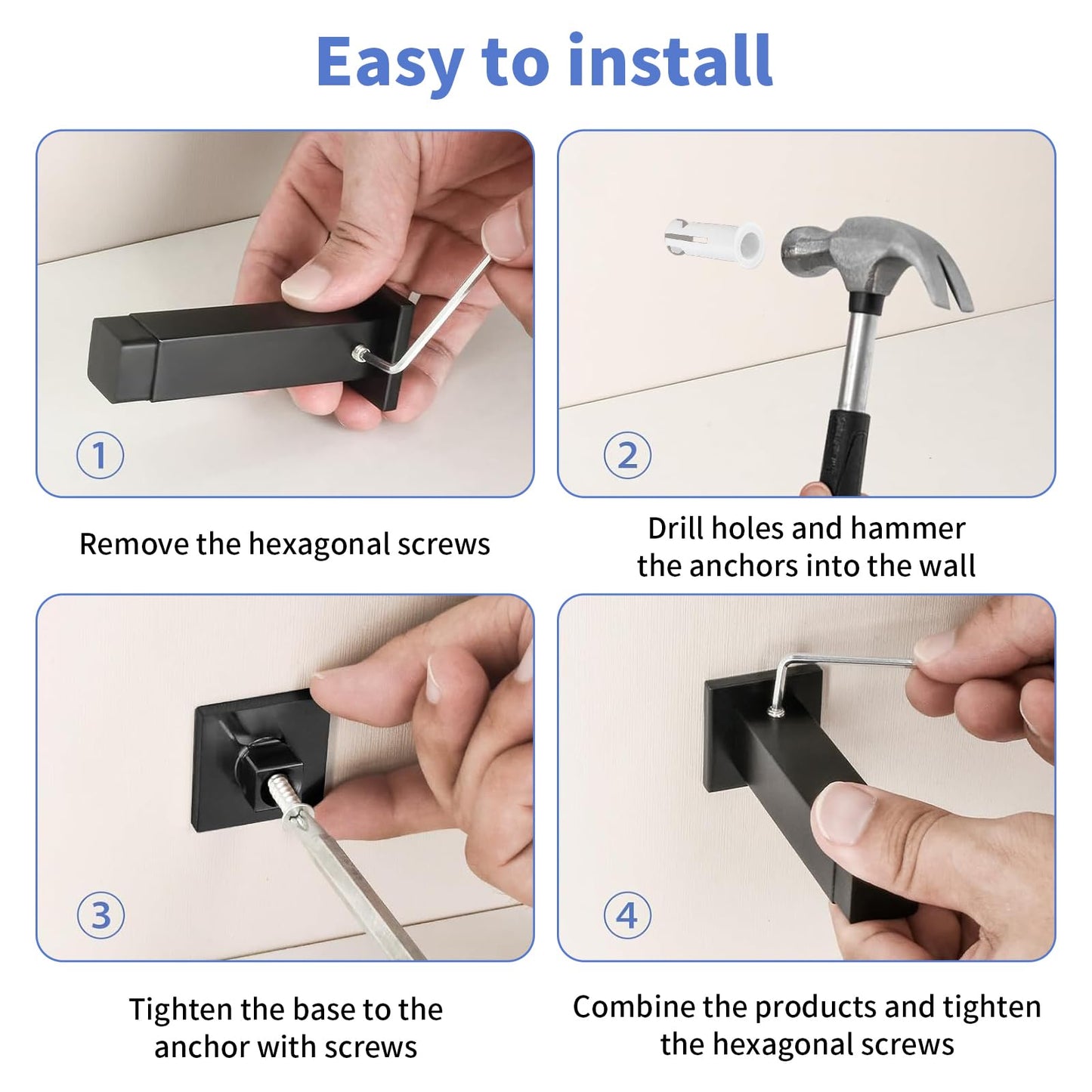 Easy to install

①

Remove the hexagonal screws

②

Drill holes and hammer the anchors into the wall

③

Tighten the base to the anchor with screws

④

Combine the products and tighten the hexagonal screws