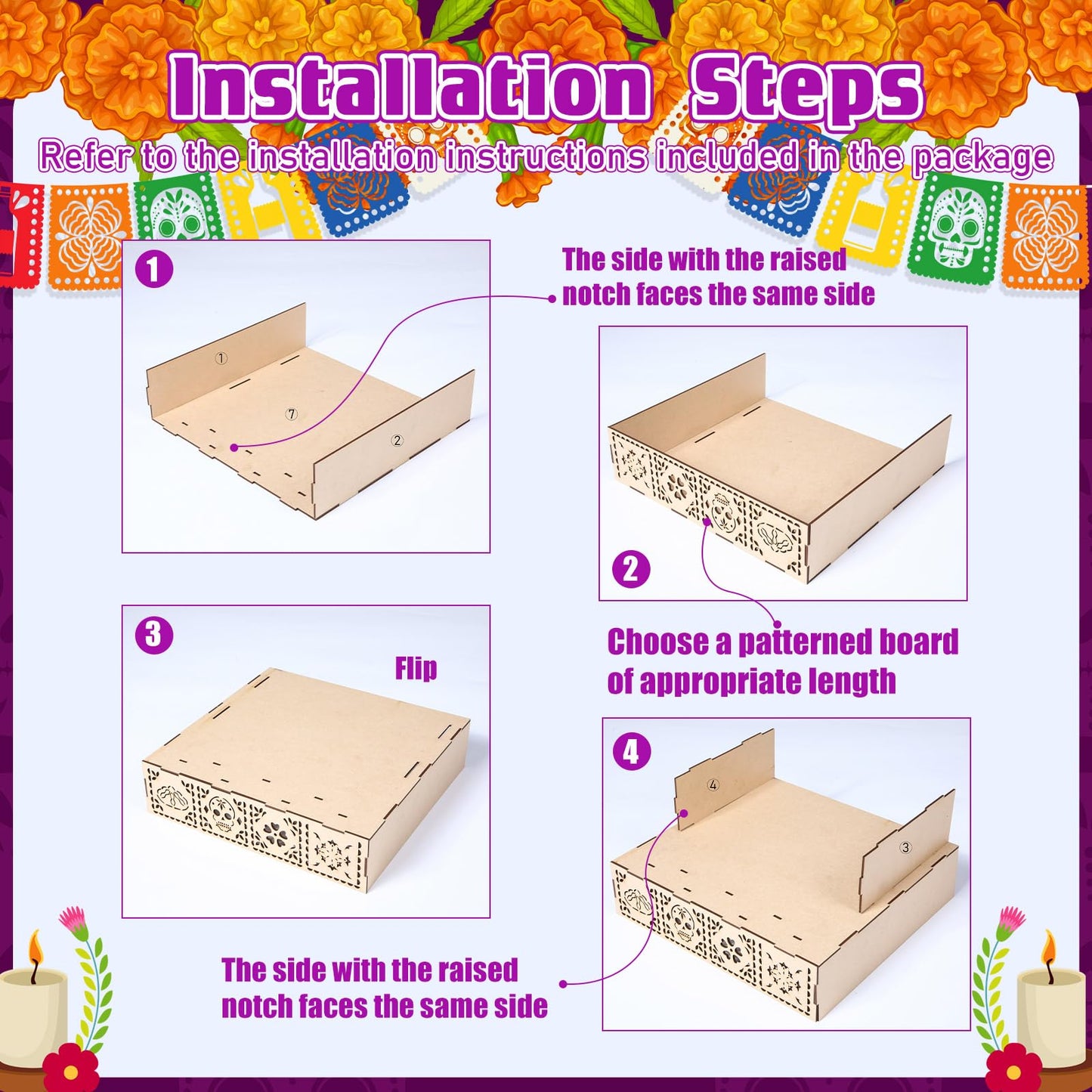 Installation Steps

Refer to the installation instructions included in the package

1

①

⑦

②

The side with the raised notch faces the same side

2

Choose a patterned board of appropriate length

3

Flip

4

④

③

The side with the raised notch faces the same side